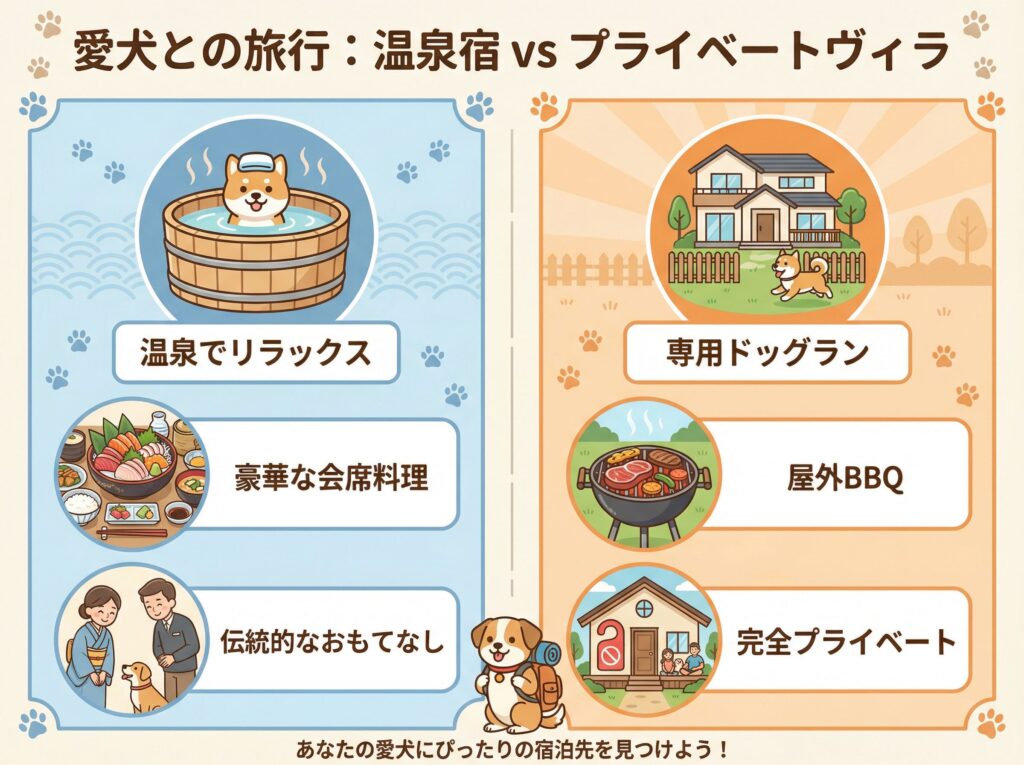 愛犬との旅行：温泉宿 vs プライベートヴィラ

温泉でリラックス

豪華な会席料理

伝統的なおもてなし

専用ドッグラン

屋外BBQ

完全プライベート

あなたの愛犬にぴったりの宿泊先を見つけよう！